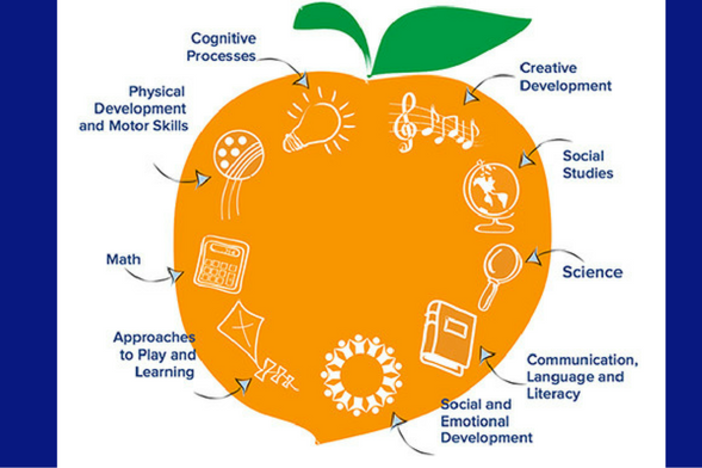 Cognitive Processes

Creative Development

Physical Development and Motor Skills

Social Studies

Math

Science

Approaches to Play and Learning

Communication, Language and Literacy

Social and Emotional Development