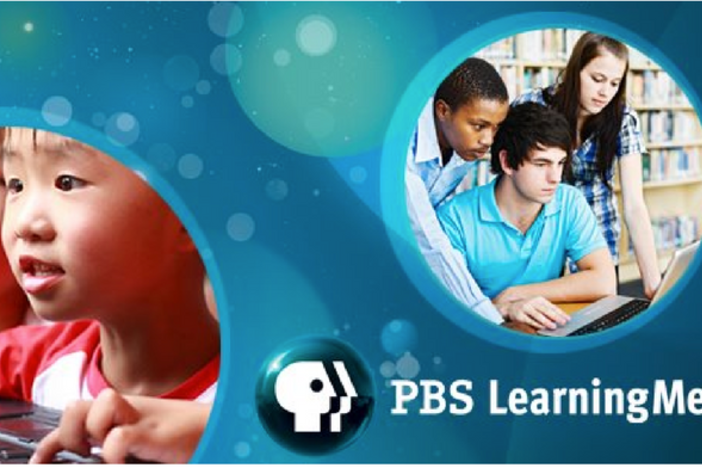 PBS LearningMe