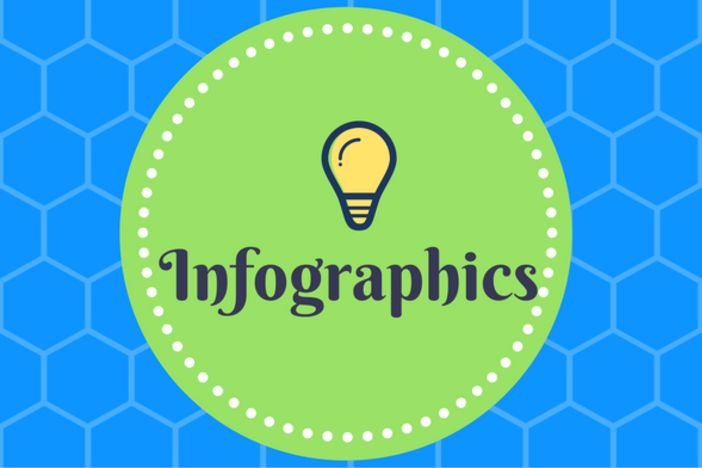 Infographics