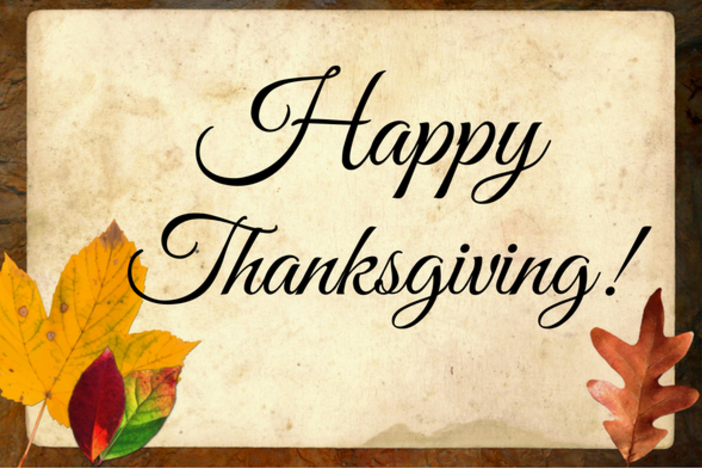 Happy
Thanksgiving!