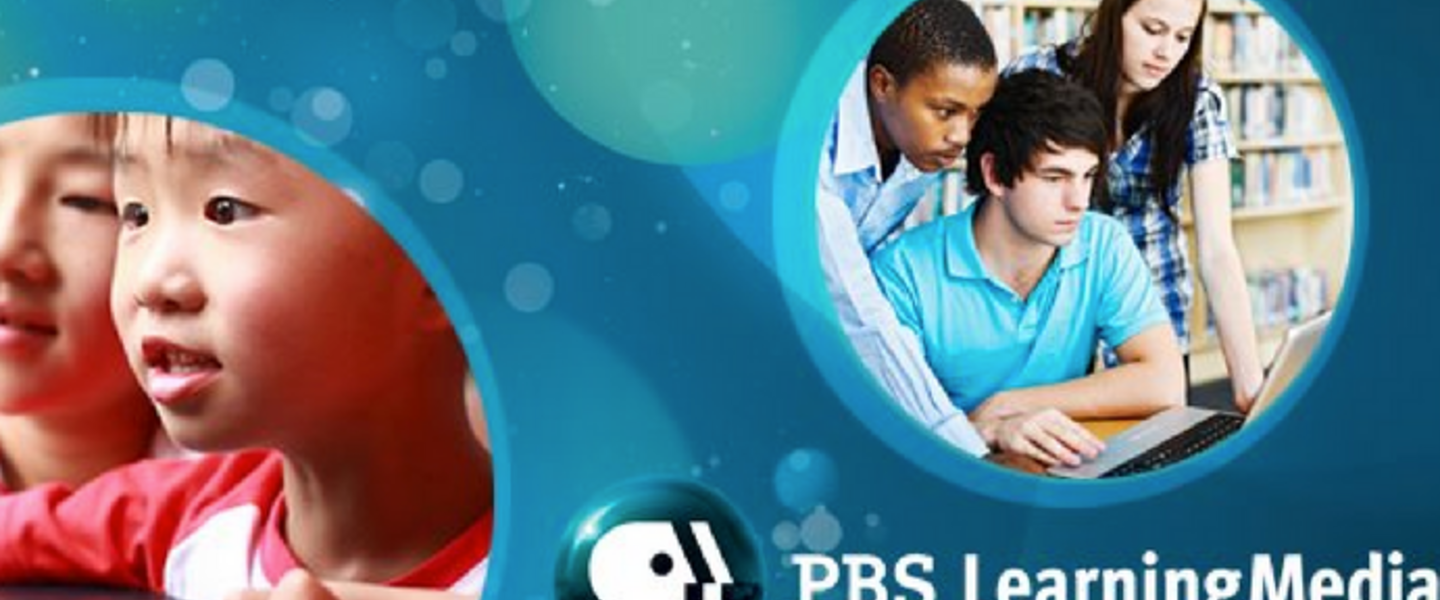 PBS LearningMedia