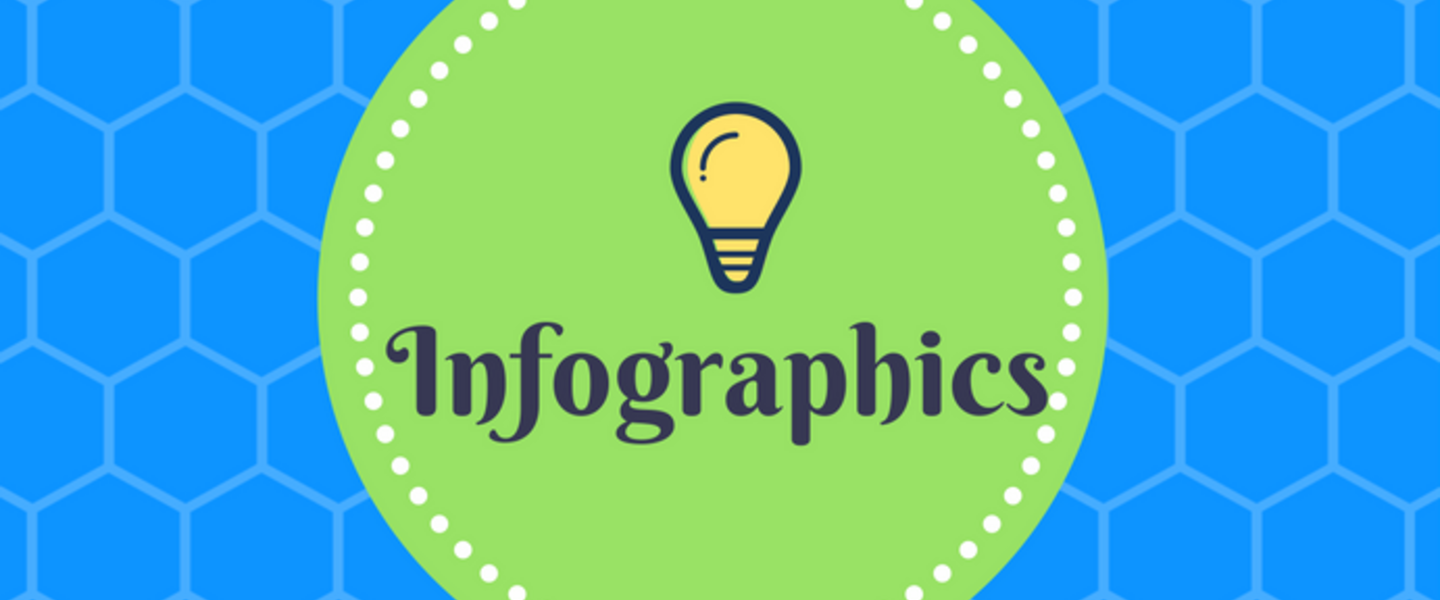 Infographics