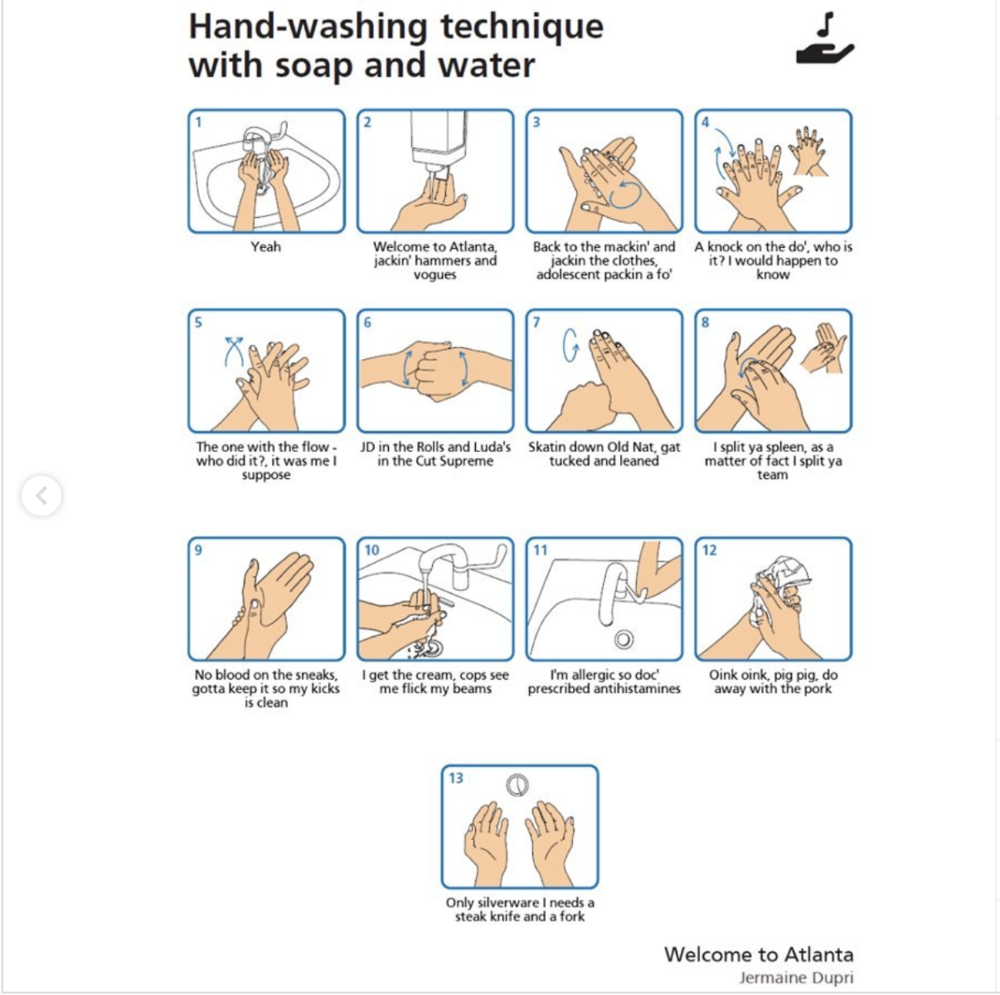 Hand-washing technique with soap and water

1
Yeah

2
Welcome to Atlanta, jackin' hammers and vogues

3
Back to the mackin' and jackin the clothes, adolescent packin a fo'

4
A knock on the do', who is it? I would happen to know

5
The one with the flow - who did it?, it was me I suppose

6
JD in the Rolls and Luda's in the Cut Supreme

7
Skatin down Old Nat, gat tucked and leaned

8
I split ya spleen, as a matter of fact I split ya team

9
No blood on the sneaks, gotta keep it so my kicks is clean

10
I get the cream, cops see me flick my beams

11
I'm allergic so doc' prescribed antihistamines

12
Oink oink, pig pig, do away with the pork

13
Only silverware I needs a steak knife and a fork

Welcome to Atlanta
Jermaine Dupri