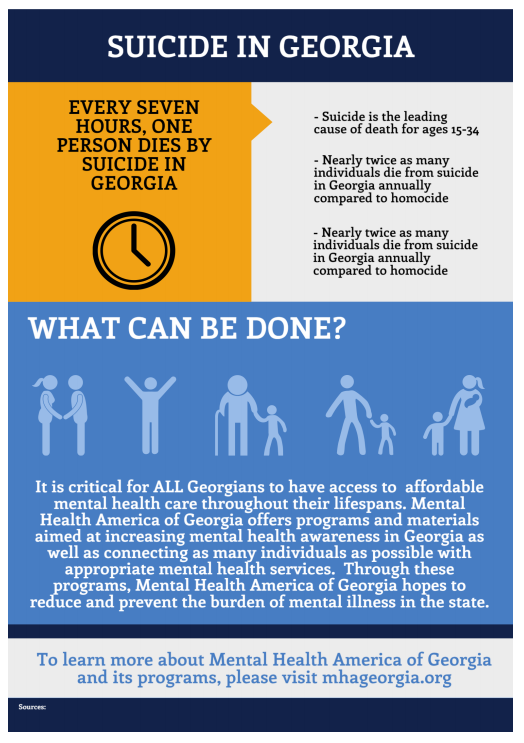 SUICIDE IN GEORGIA

EVERY SEVEN HOURS, ONE PERSON DIES BY SUICIDE IN GEORGIA

- Suicide is the leading cause of death for ages 15-34

- Nearly twice as many individuals die from suicide in Georgia annually compared to homocide

- Nearly twice as many individuals die from suicide in Georgia annually compared to homocide

WHAT CAN BE DONE?

It is critical for ALL Georgians to have access to affordable mental health care throughout their lifespans. Mental Health America of Georgia offers programs and materials aimed at increasing mental health awareness in Georgia as well as connecting as many individuals as possible with appropriate mental health services. Through these programs, Mental Health America of Georgia hopes to reduce and prevent the burden of mental illness in the state.

To learn more about Mental Health America of Georgia and its programs, please visit mhageorgia.org

Sources: