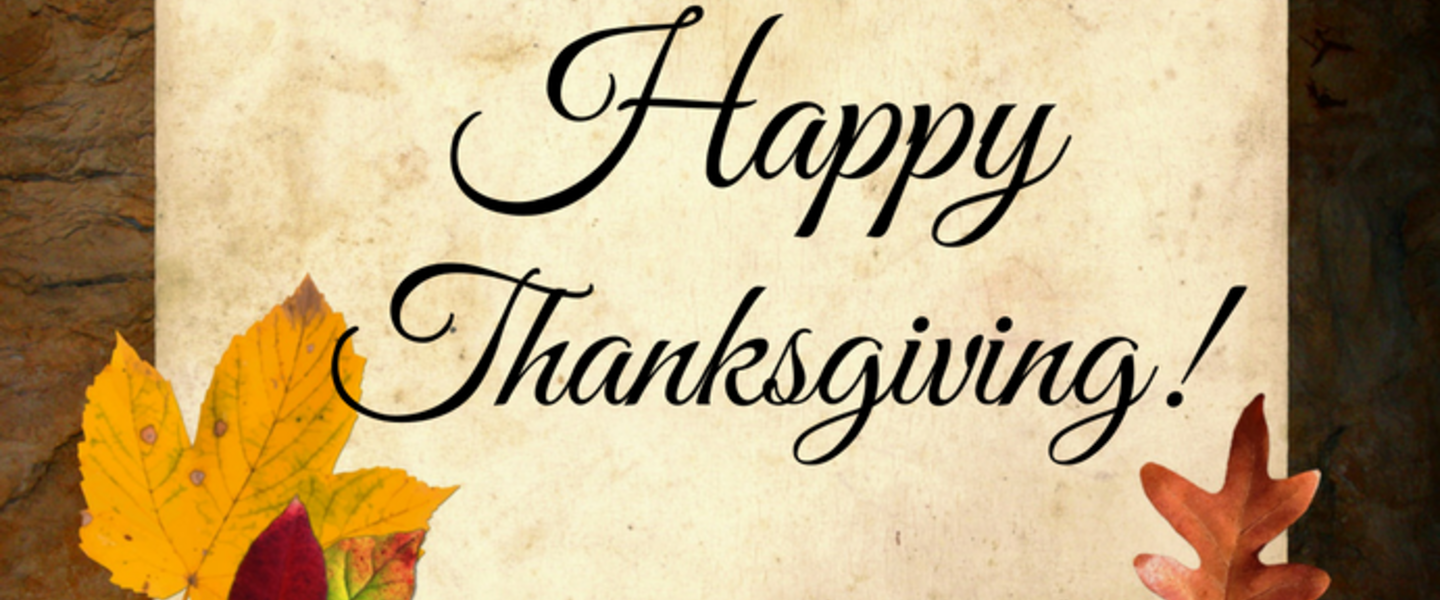 Happy Thanksgiving!